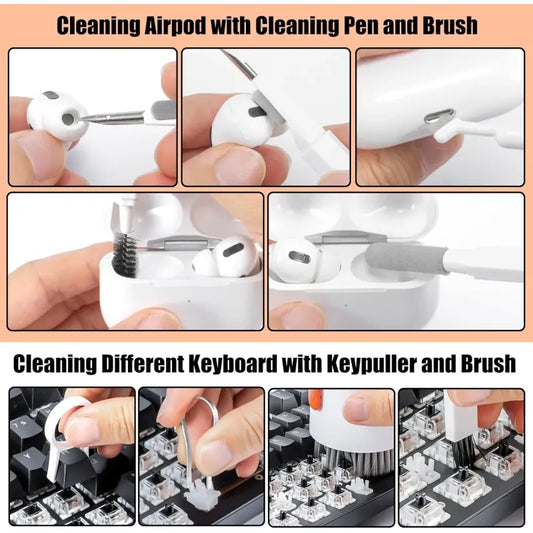 Cleaning Airpod with Cleaning Pen and Brush

Cleaning Different Keyboard with Keypuller and Brush